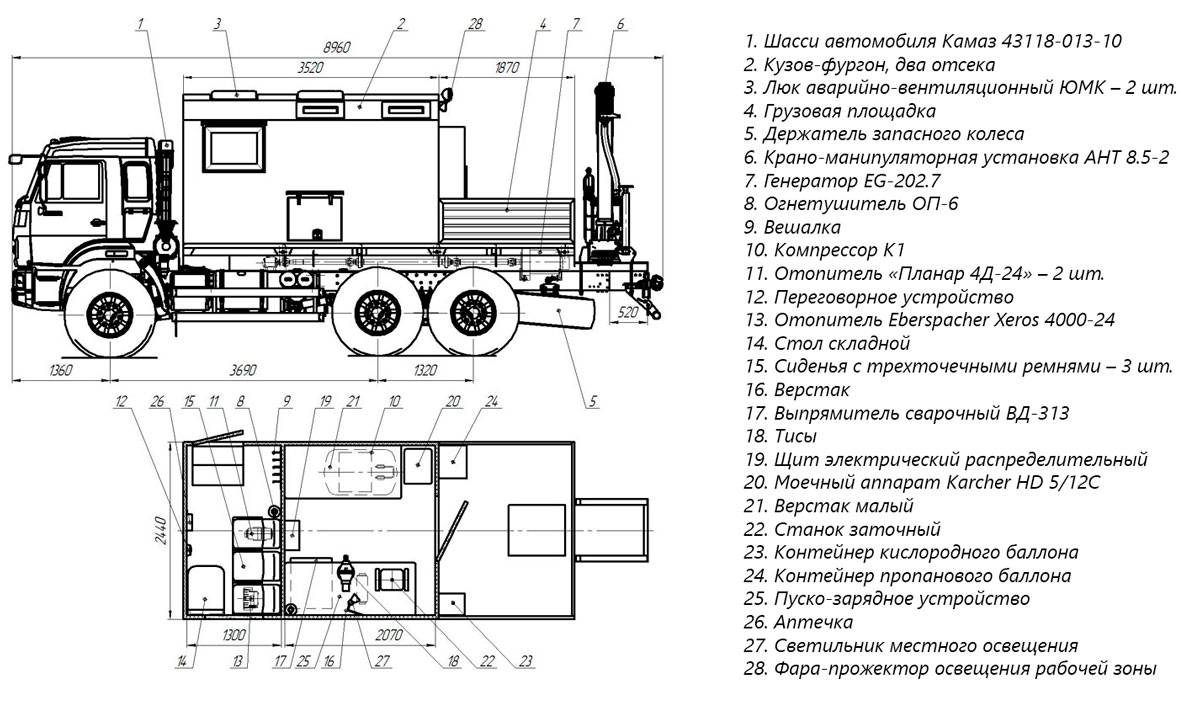 1 3 2 28 4 7 6

8960

3520 1870

520

1360 3690 1320

5

12 26 15 11 8 9 19 21 10 20 24

2440

1300 2070

14 13 17 25 16 27 18 22 23

1. Шасси автомобиля Камаз 43118-013-10
2. Кузов-фургон, два отсека
3. Люк аварийно-вентиляционный ЮМК – 2 шт.
4. Грузовая площадка
5. Держатель запасного колеса
6. Крано-манипуляторная установка АНТ 8.5-2
7. Генератор EG-202.7
8. Огнетушитель ОП-6
9. Вешалка
10. Компрессор К1
11. Отопитель «Планар 4Д-24» – 2 шт.
12. Переговорное устройство
13. Отопитель Eberspacher Xeros 4000-24
14. Стол складной
15. Сиденья с трехточечными ремнями – 3 шт.
16. Верстак
17. Выпрямитель сварочный ВД-313
18. Тисы
19. Щит электрический распределительный
20. Моечный аппарат Karcher HD 5/12C
21. Верстак малый
22. Станок заточный
23. Контейнер кислородного баллона
24. Контейнер пропанового баллона
25. Пуско-зарядное устройство
26. Аптечка
27. Светильник местного освещения
28. Фара-прожектор освещения рабочей зоны